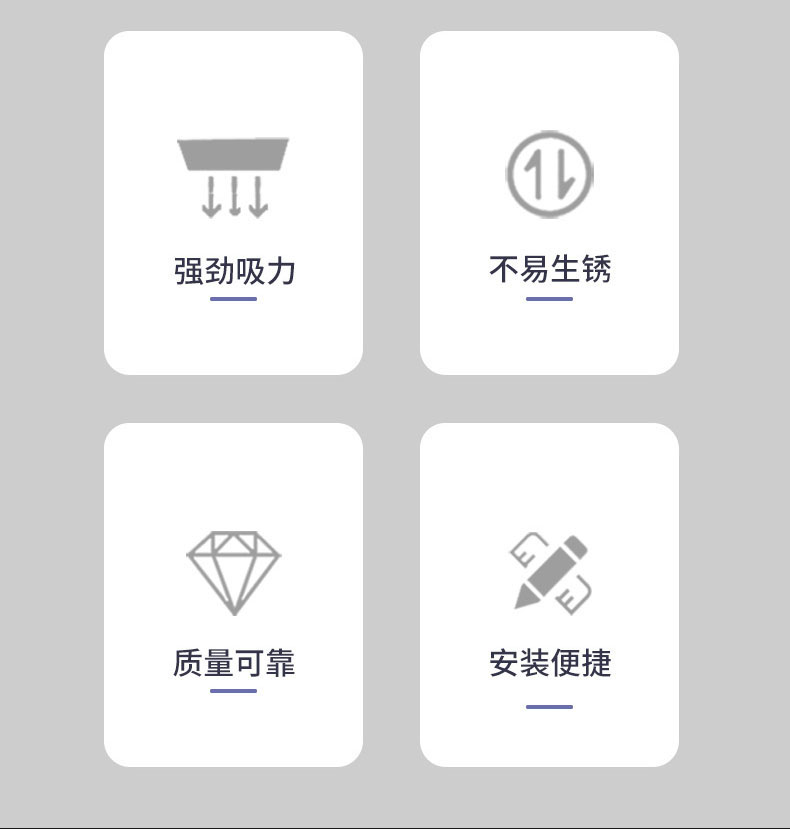 强劲吸力

不易生锈

质量可靠

安装便捷